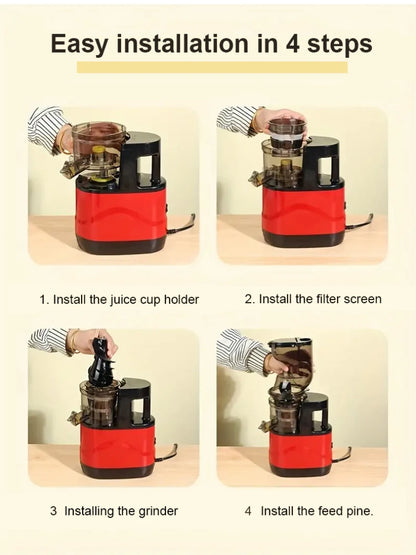 Easy installation in 4 steps

1. Install the juice cup holder

2. Install the filter screen

3 Installing the grinder

4 Install the feed pine.