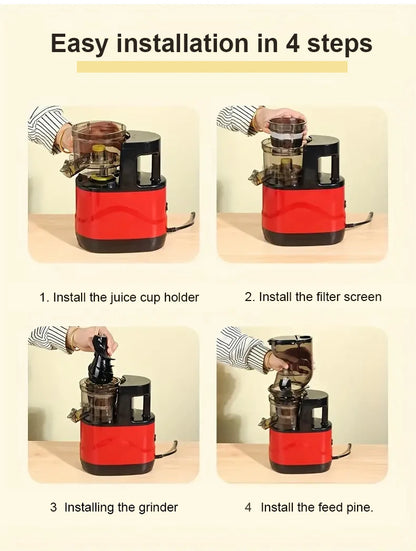 Easy installation in 4 steps

1. Install the juice cup holder

2. Install the filter screen

3 Installing the grinder

4 Install the feed pine.