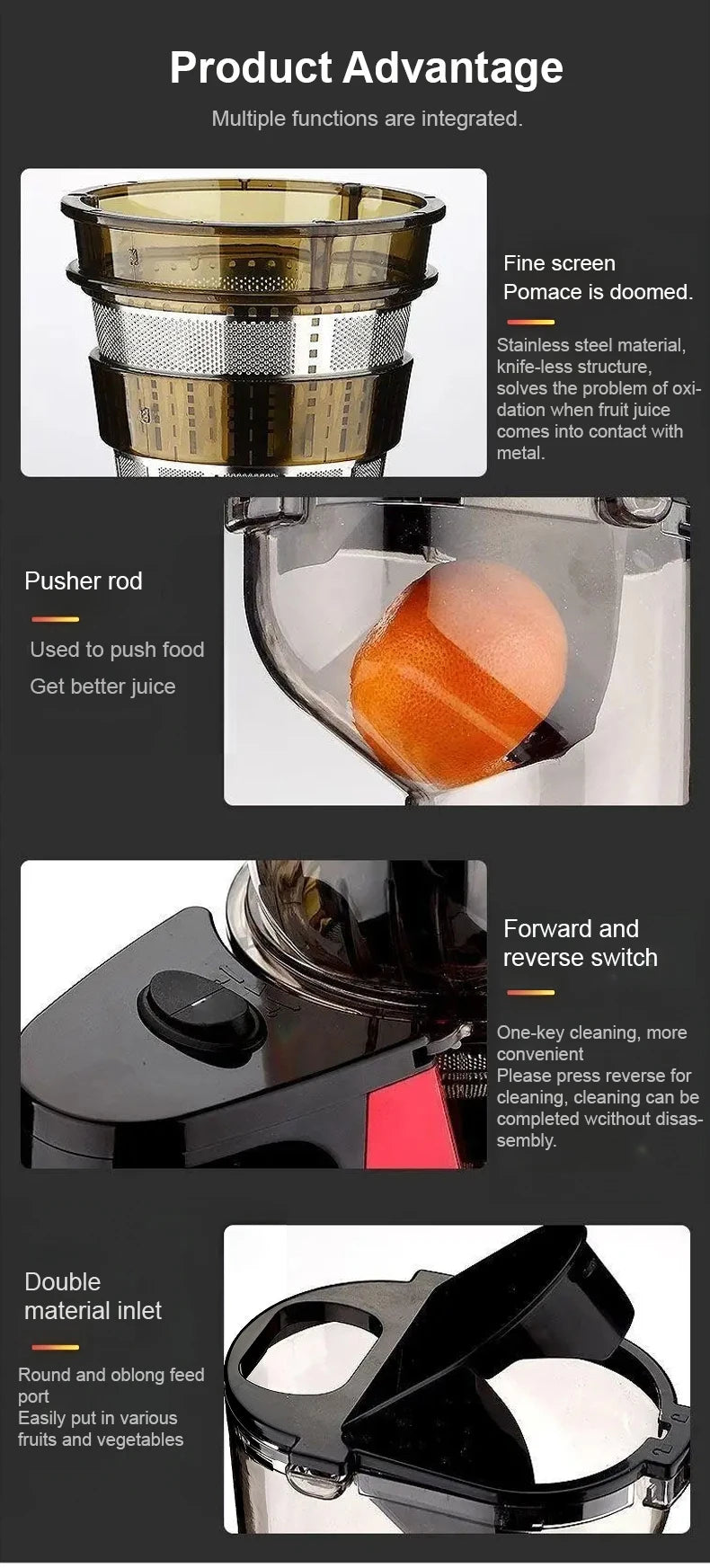 Product Advantage

Multiple functions are integrated.

Fine screen
Pomace is doomed.

Stainless steel material, knife-less structure, solves the problem of oxidation when fruit juice comes into contact with metal.

Pusher rod

Used to push food
Get better juice

Forward and reverse switch

One-key cleaning, more convenient
Please press reverse for cleaning, cleaning can be completed wcithout disassembly.

Double material inlet

Round and oblong feed port
Easily put in various fruits and vegetables