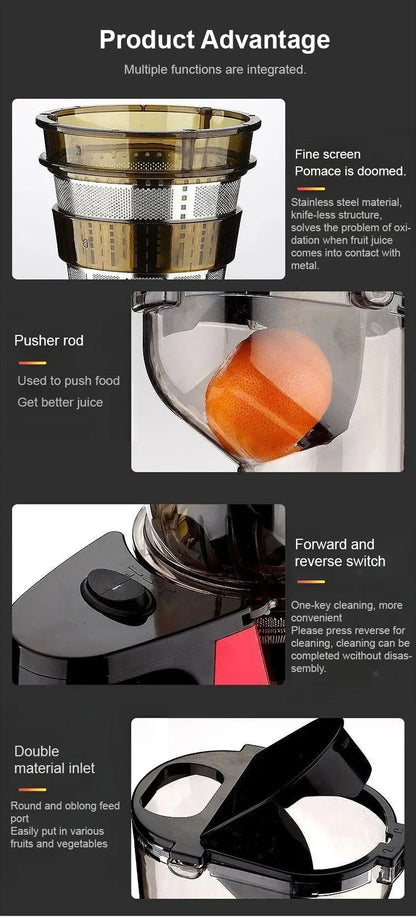 Product Advantage

Multiple functions are integrated.

Fine screen
Pomace is doomed.

Stainless steel material, knife-less structure, solves the problem of oxidation when fruit juice comes into contact with metal.

Pusher rod

Used to push food
Get better juice

Forward and reverse switch

One-key cleaning, more convenient
Please press reverse for cleaning, cleaning can be completed wcithout disassembly.

Double material inlet

Round and oblong feed port
Easily put in various fruits and vegetables